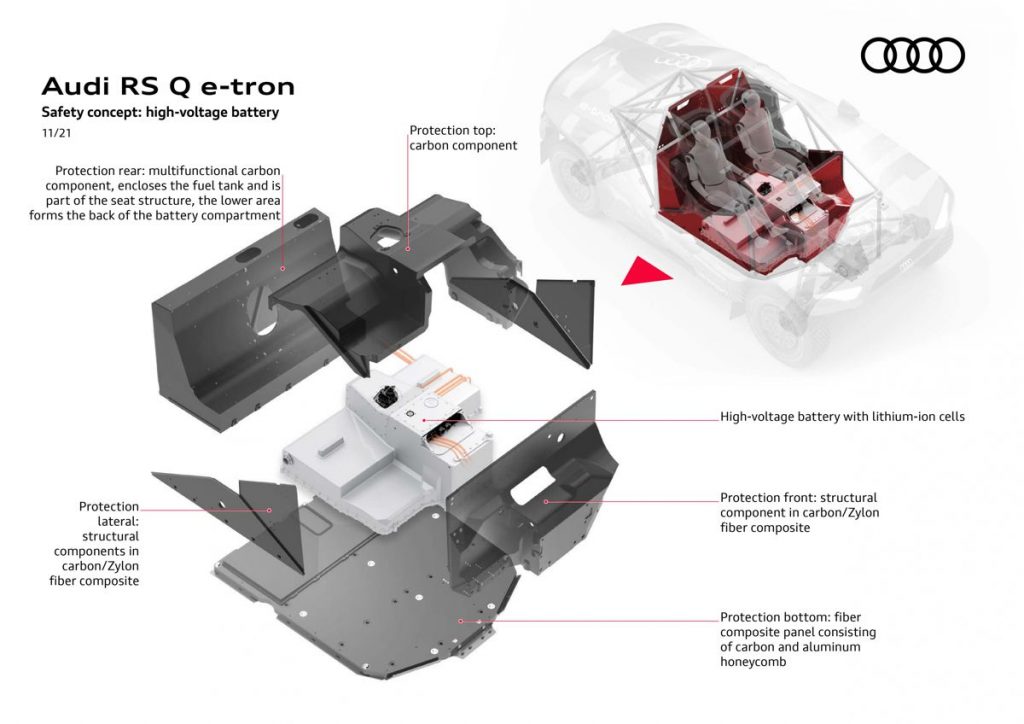 Audi RS Q e-tron
Safety concept: high-voltage battery
11/21

Protection rear: multifunctional carbon component, encloses the fuel tank and is part of the seat structure, the lower area forms the back of the battery compartment

Protection top: carbon component

High-voltage battery with lithium-ion cells

Protection lateral: structural components in carbon/Zylon fiber composite

Protection front: structural component in carbon/Zylon fiber composite

Protection bottom: fiber composite panel consisting of carbon and aluminum honeycomb